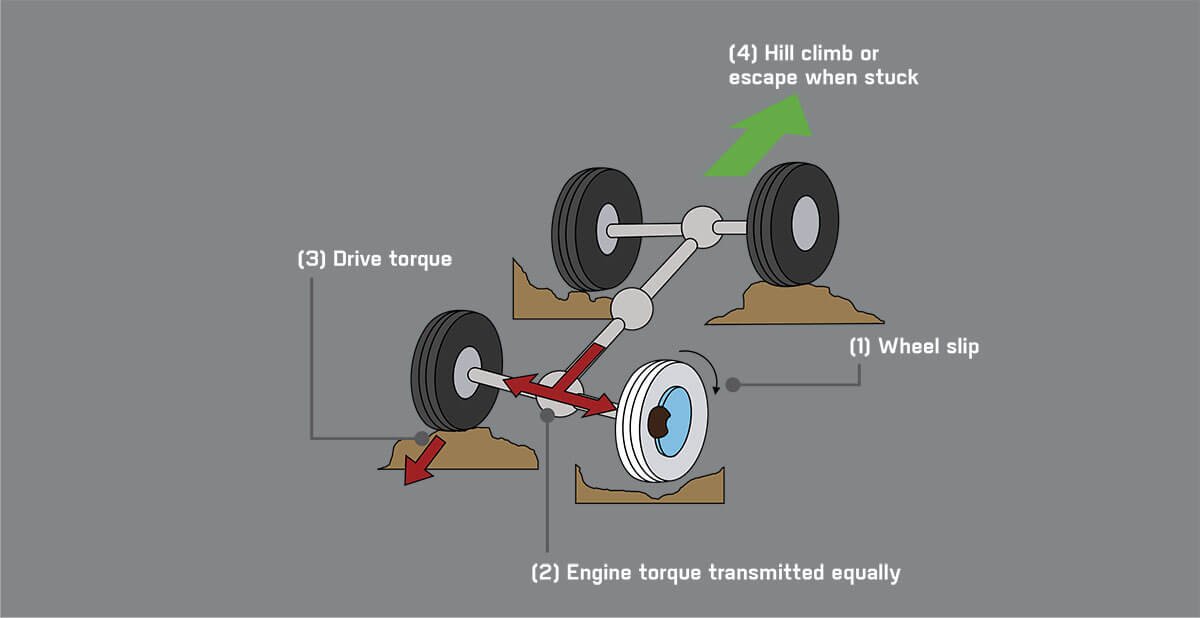 (4) Hill climb or escape when stuck

(3) Drive torque

(1) Wheel slip

(2) Engine torque transmitted equally